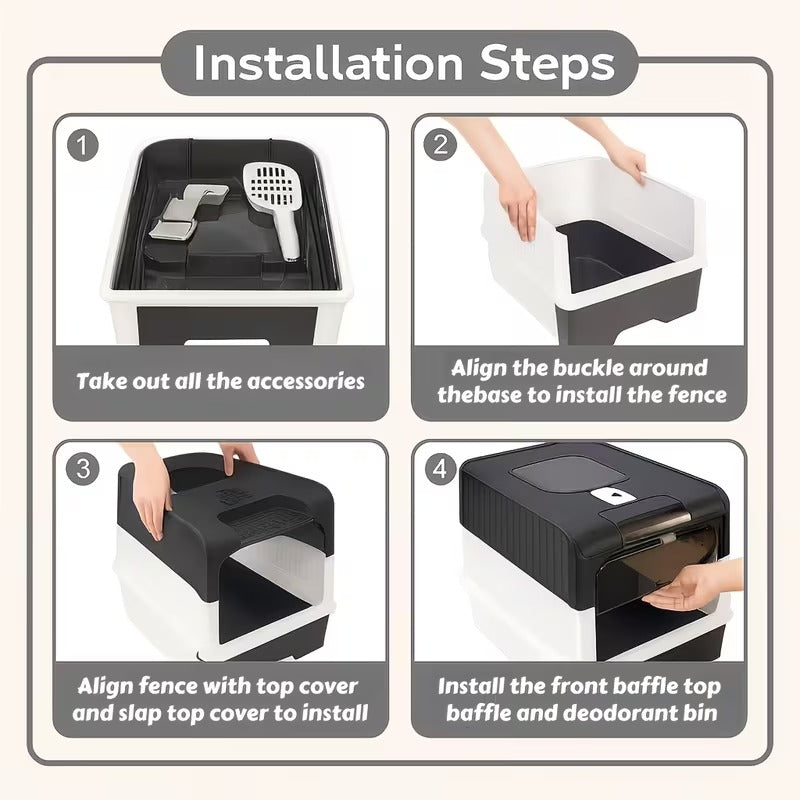 Installation Steps

1

Take out all the accessories

2

Align the buckle around thebase to install the fence

3

Align fence with top cover and slap top cover to install

4

Install the front baffle top baffle and deodorant bin