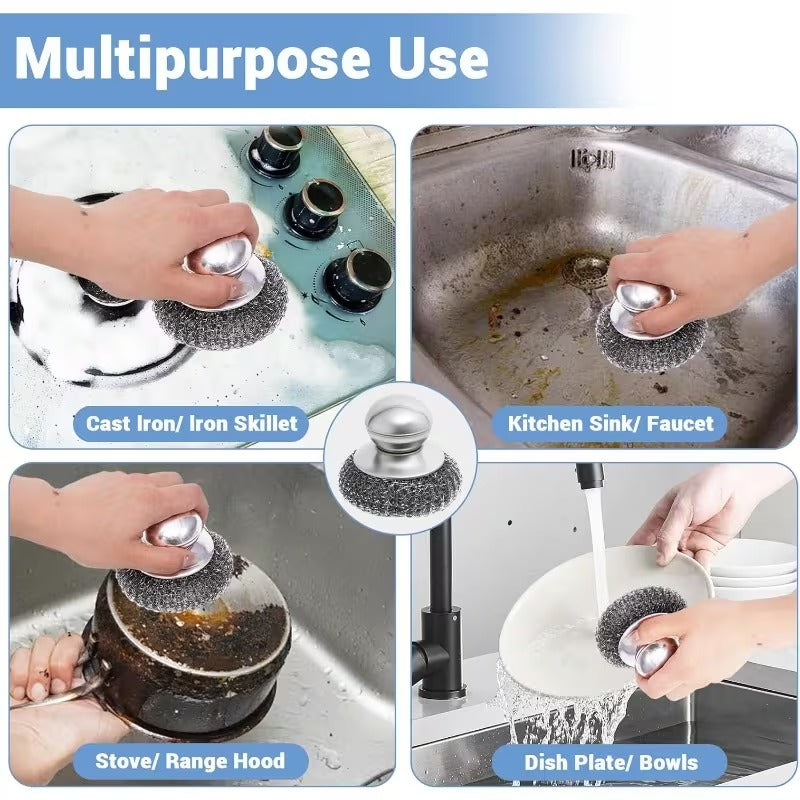 Multipurpose Use

Cast Iron/ Iron Skillet

Kitchen Sink/ Faucet

Stove/ Range Hood

Dish Plate/ Bowls