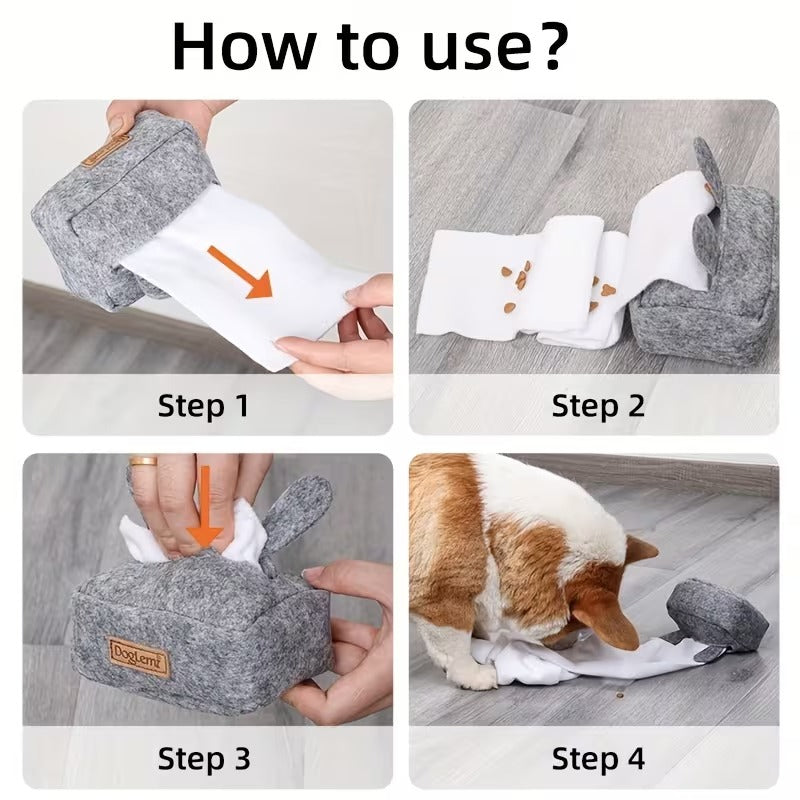 How to use?

Step 1

Step 2

DogLemi

Step 3

Step 4