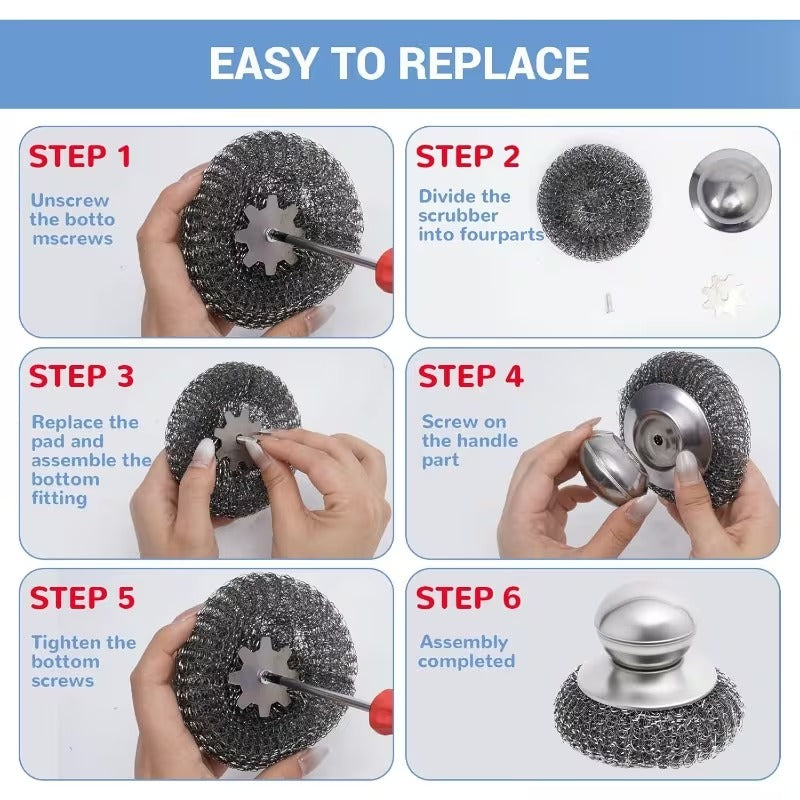 EASY TO REPLACE

STEP 1

Unscrew the botto mscrews

STEP 2

Divide the scrubber into fourparts

STEP 3

Replace the pad and assemble the bottom fitting

STEP 4

Screw on the handle part

STEP 5

Tighten the bottom screws

STEP 6

Assembly completed