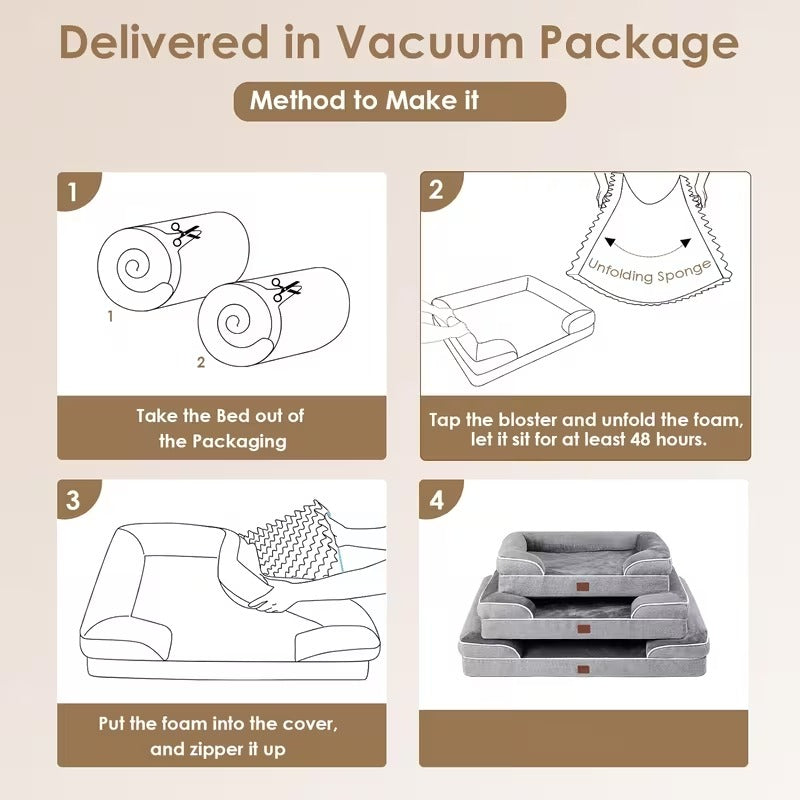 Delivered in Vacuum Package

Method to Make it

1

1

2

Take the Bed out of the Packaging

2

Unfolding Sponge

Tap the bloster and unfold the foam, let it sit for at least 48 hours.

3

Put the foam into the cover, and zipper it up

4